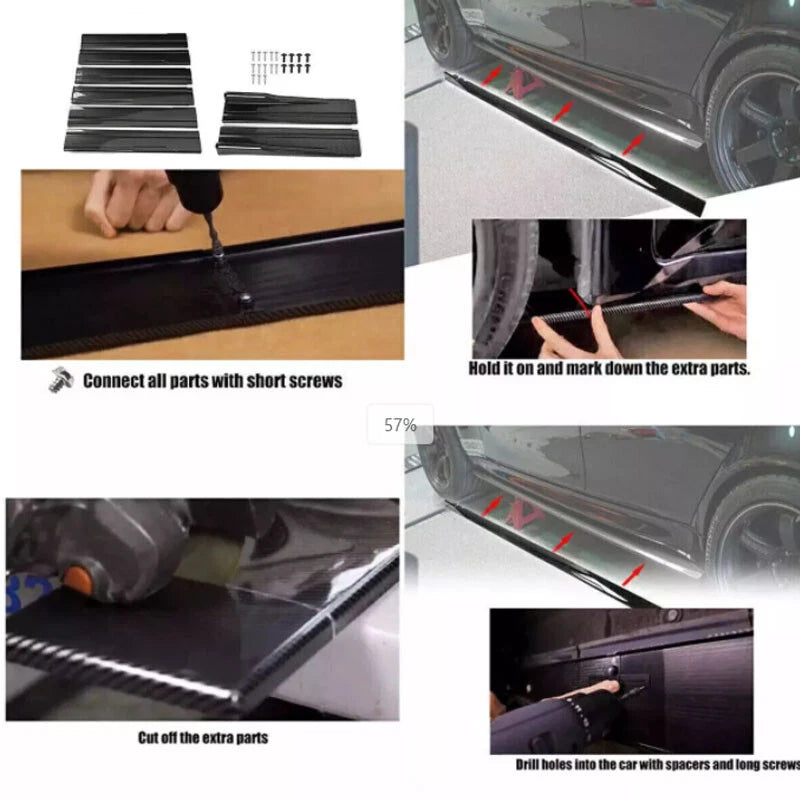 Connect all parts with short screws

Hold it on and mark down the extra parts.

57%

Cut off the extra parts

Drill holes into the car with spacers and long screws