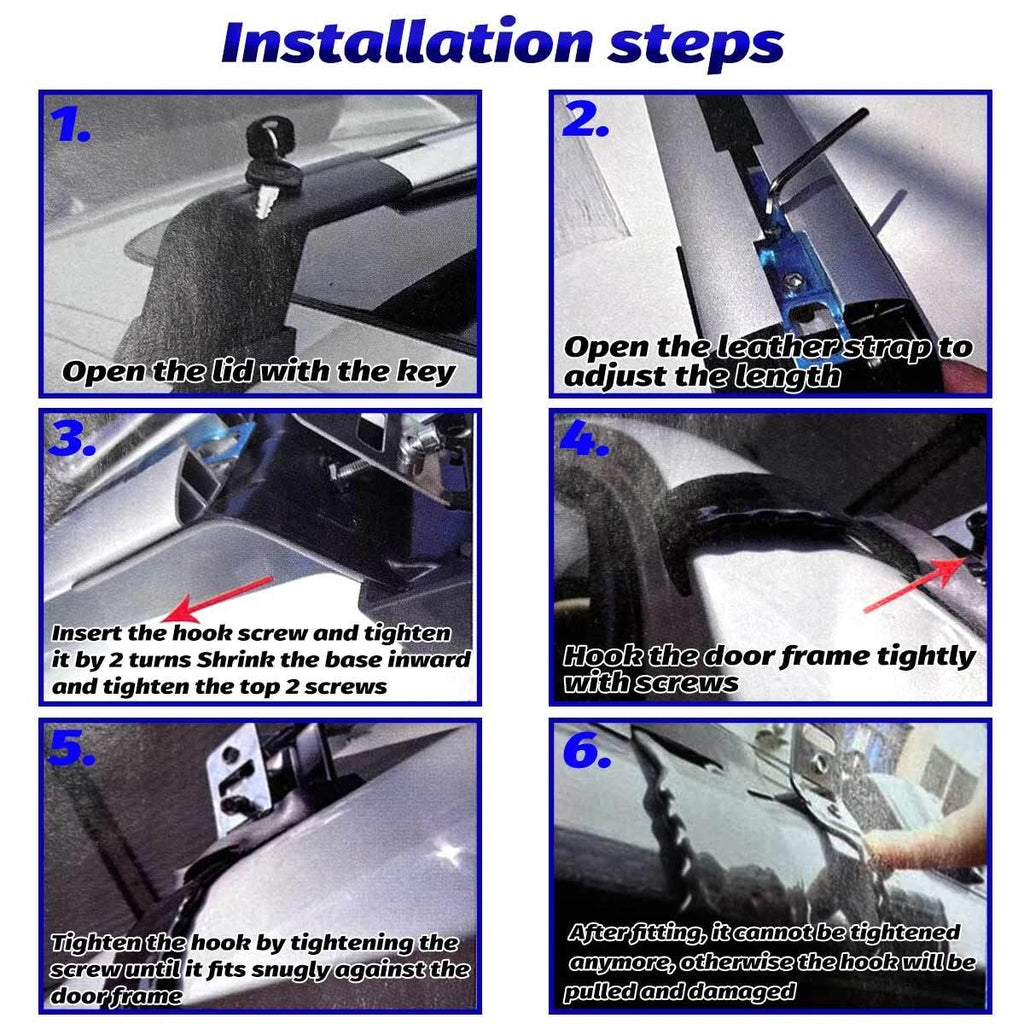 Installation steps

1.

Open the lid with the key

2.

Open the leather strap to adjust the length

3.

Insert the hook screw and tighten it by 2 turns Shrink the base inward and tighten the top 2 screws

4.

Hook the door frame tightly with screws

5.

Tighten the hook by tightening the screw until it fits snugly against the door frame

6.

After fitting, it cannot be tightened anymore, otherwise the hook will be pulled and damaged